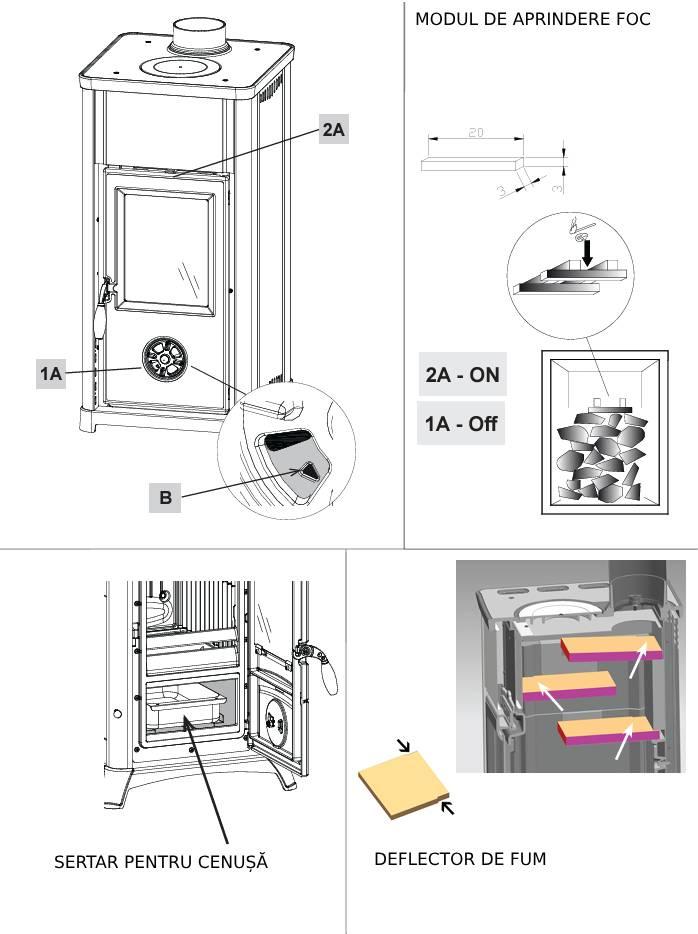 2A

1A

B

MODUL DE APRINDERE FOC

20

3

3

2A - ON

1A - Off

SERTAR PENTRU CENUȘĂ

DEFLECTOR DE FUM